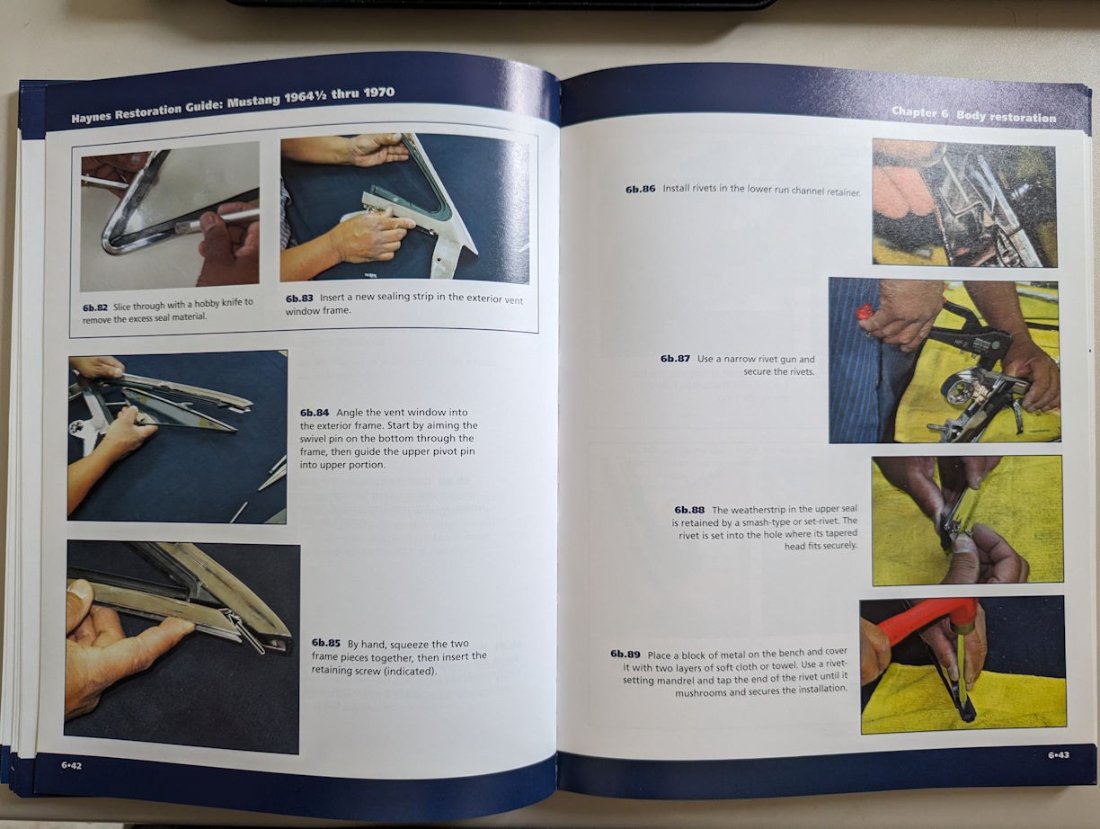 Haynes Restoration Guide: Mustang 1964½ thru 1970

6b.82 Slice through with a hobby knife to remove the excess seal material.

6b.83 Insert a new sealing strip in the exterior vent window frame.

6b.84 Angle the vent window into the exterior frame. Start by aiming the swivel pin on the bottom through the frame, then guide the upper pivot pin into upper portion.

6b.85 By hand, squeeze the two frame pieces together, then insert the retaining screw (indicated).

6•42

Chapter 6 Body restoration

6b.86 Install rivets in the lower run channel retainer.

6b.87 Use a narrow rivet gun and secure the rivets.

6b.88 The weatherstrip in the upper seal is retained by a smash-type or set-rivet. The rivet is set into the hole where its tapered head fits securely.

6b.89 Place a block of metal on the bench and cover it with two layers of soft cloth or towel. Use a rivet-setting mandrel and tap the end of the rivet until it mushrooms and secures the installation.

6•43