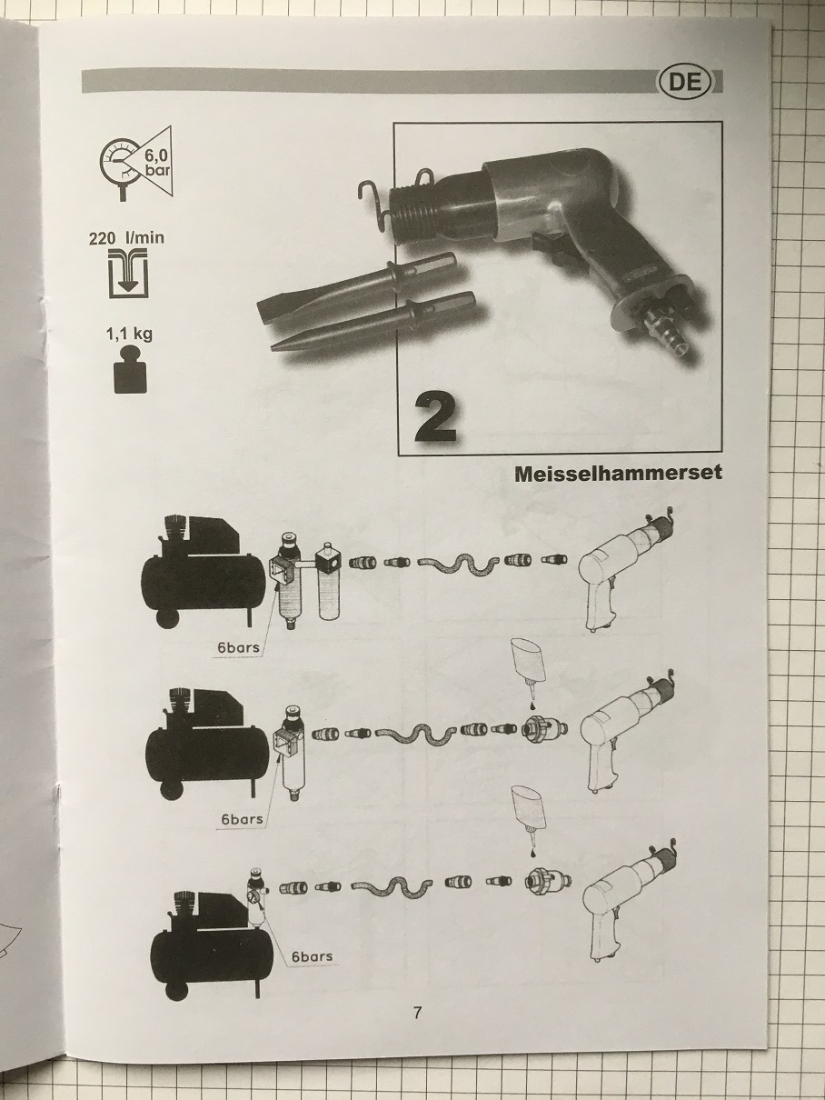 DE

6,0 bar

220 l/min

1,1 kg

2

Meisselhammerset

6bars

6bars

6bars

7